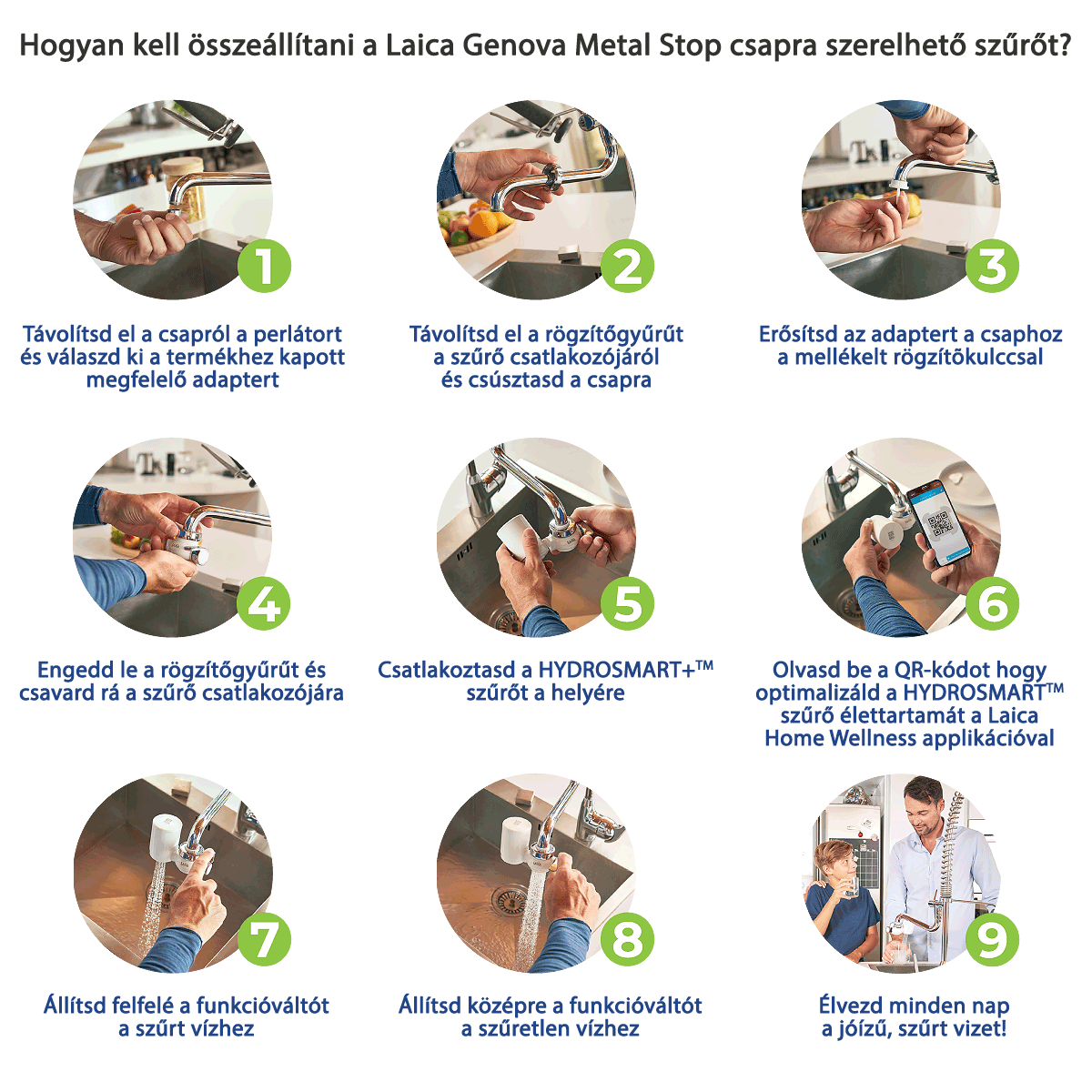 Hogyan kell összeállítani a Laica Genova Metal Stop csapra szerelhető szűrőt?

1

Távolítsd el a csapról a perlátort és válaszd ki a termékhez kapott megfelelő adaptert

2

Távolítsd el a rögzítőgyűrűt a szűrő csatlakozójáról és csúsztasd a csapra

3

Erősítsd az adaptert a csaphoz a mellékelt rögzítőkulccsal

4

Engedd le a rögzítőgyűrűt és csavard rá a szűrő csatlakozójára

5

Csatlakoztasd a HYDROSMART+™ szűrőt a helyére

6

Olvasd be a QR-kódot hogy optimalizáld a HYDROSMART™ szűrő élettartamát a Laica Home Wellness applikációval

7

Állítsd felfelé a funkcióváltót a szűrt vízhez

8

Állítsd középre a funkcióváltót a szűretlen vízhez

9

Élvezd minden nap a jóízű, szűrt vizet!