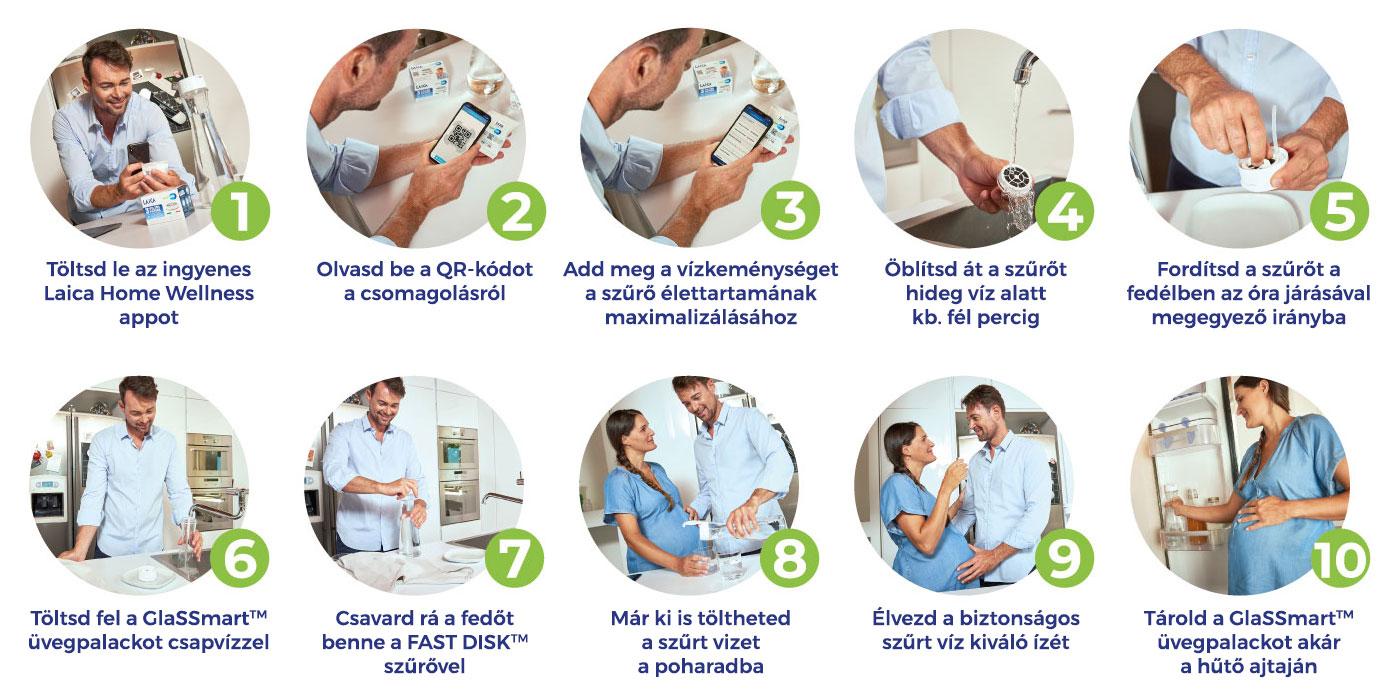 1
Töltsd le az ingyenes Laica Home Wellness appot

2
Olvasd be a QR-kódot a csomagolásról

3
Add meg a vízkeménységet a szűrő élettartamának maximalizálásához

4
Öblítsd át a szűrőt hideg víz alatt kb. fél percig

5
Fordítsd a szűrőt a fedélben az óra járásával megegyező irányba

6
Töltsd fel a GlaSSmart™ üvegpalackot csapvízzel

7
Csavard rá a fedőt benne a FAST DISK™ szűrővel

8
Már ki is töltheted a szűrt vizet a poharadba

9
Élvezd a biztonságos szűrt víz kiváló ízét

10
Tárold a GlaSSmart™ üvegpalackot akár a hűtő ajtaján